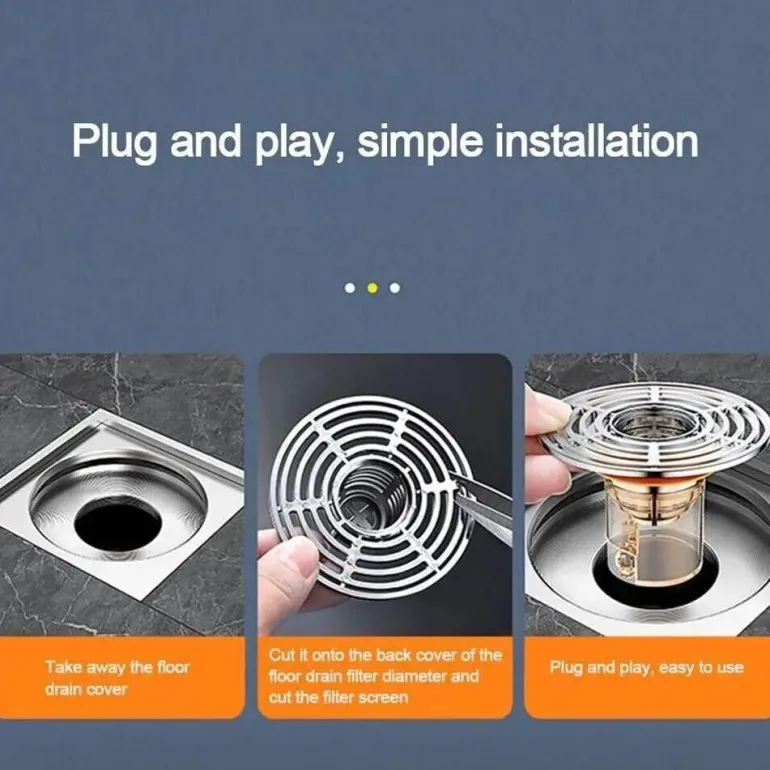 Plug and play, simple installation

Take away the floor drain cover

Cut it onto the back cover of the floor drain filter diameter and cut the filter screen

Plug and play, easy to use