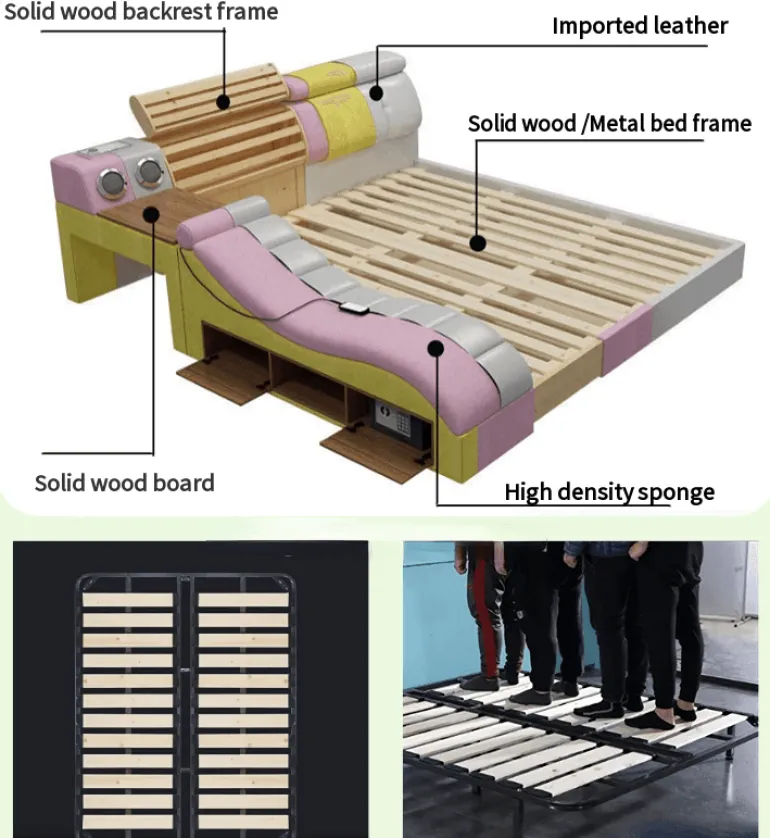 Solid wood backrest frame

Imported leather

Solid wood /Metal bed frame

Solid wood board

High density sponge