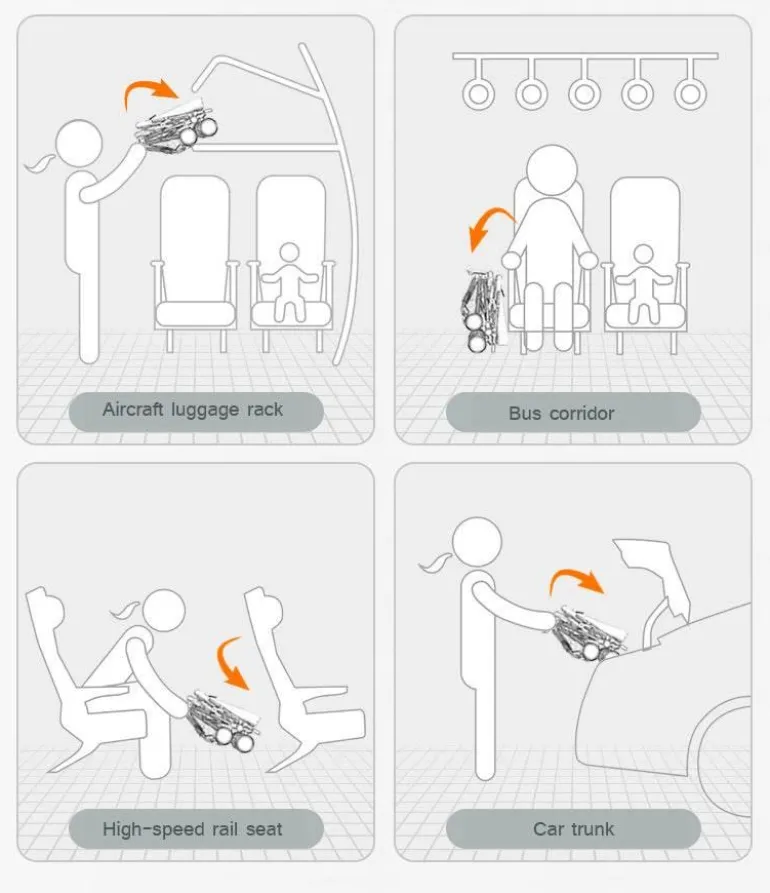 Aircraft luggage rack

Bus corridor

High-speed rail seat

Car trunk