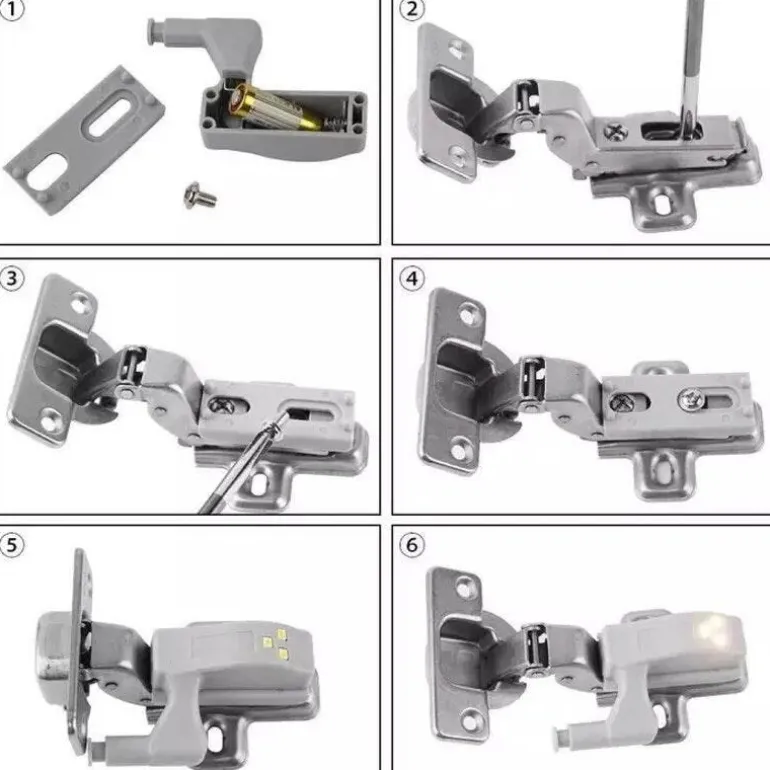 1

2

3

4

5

6