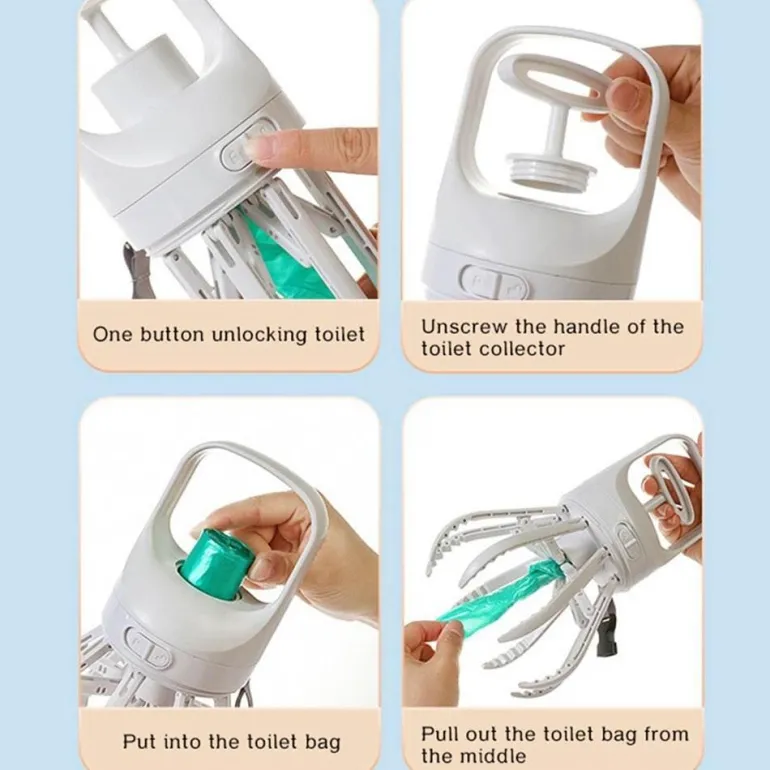 One button unlocking toilet

Unscrew the handle of the toilet collector

Put into the toilet bag

Pull out the toilet bag from the middle