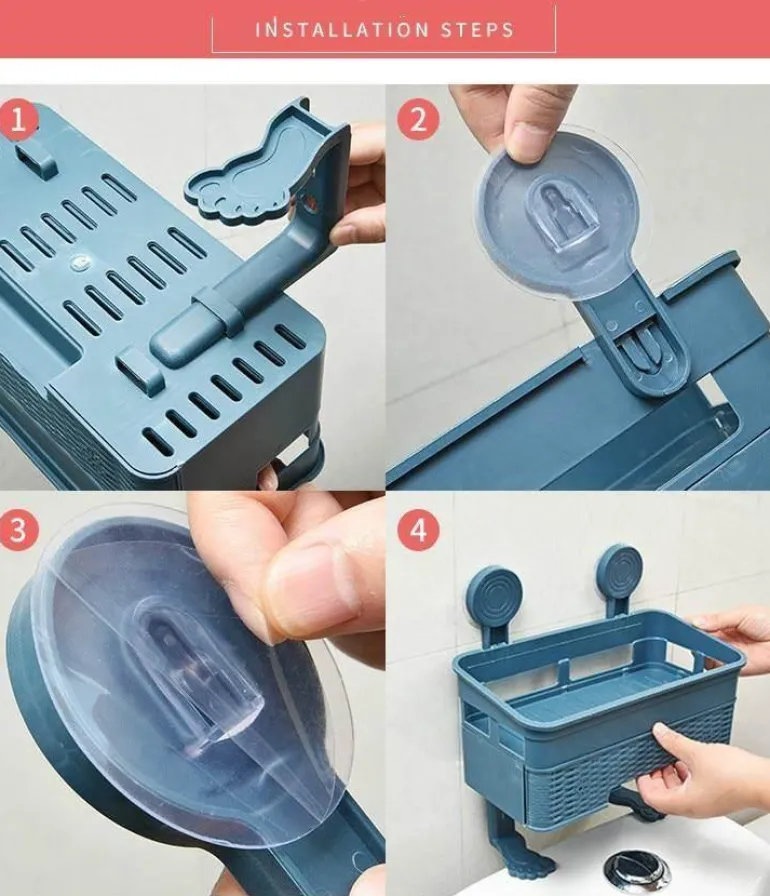 INSTALLATION STEPS

1

2

3

4