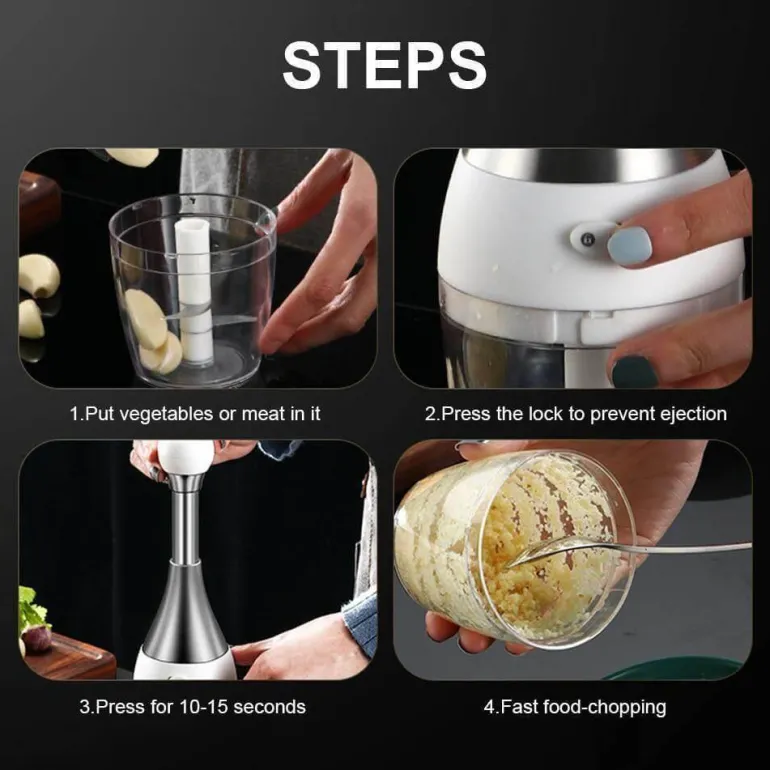 STEPS

1.Put vegetables or meat in it

2.Press the lock to prevent ejection

3.Press for 10-15 seconds

4.Fast food-chopping