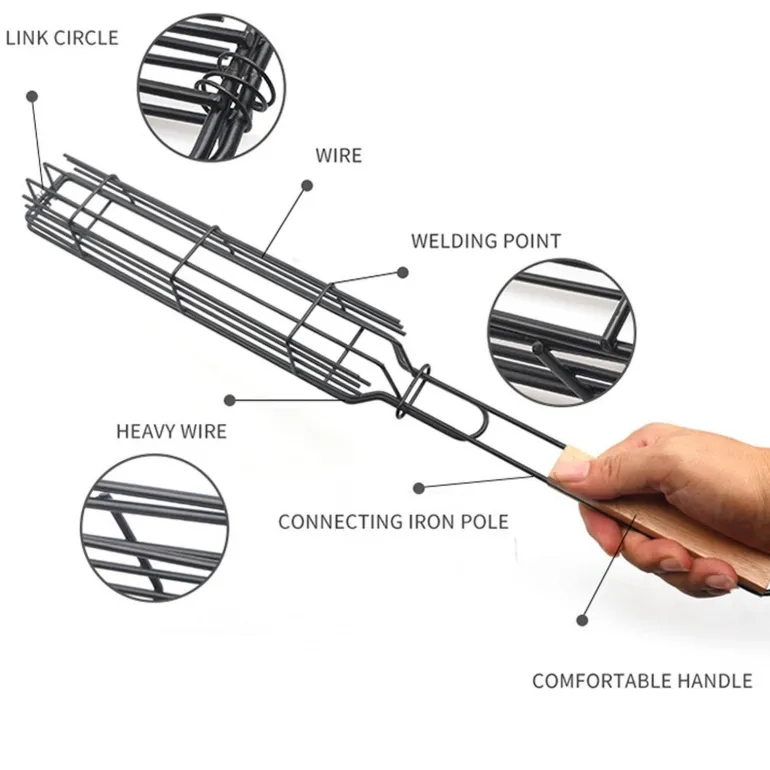 LINK CIRCLE

WIRE

WELDING POINT

HEAVY WIRE

CONNECTING IRON POLE

COMFORTABLE HANDLE