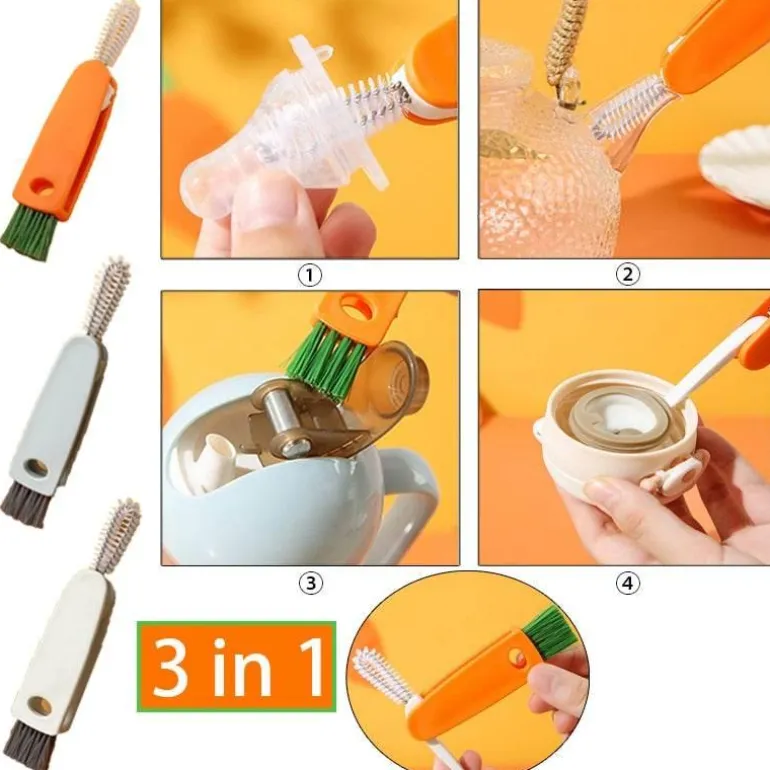 ①

②

③

④

3 in 1