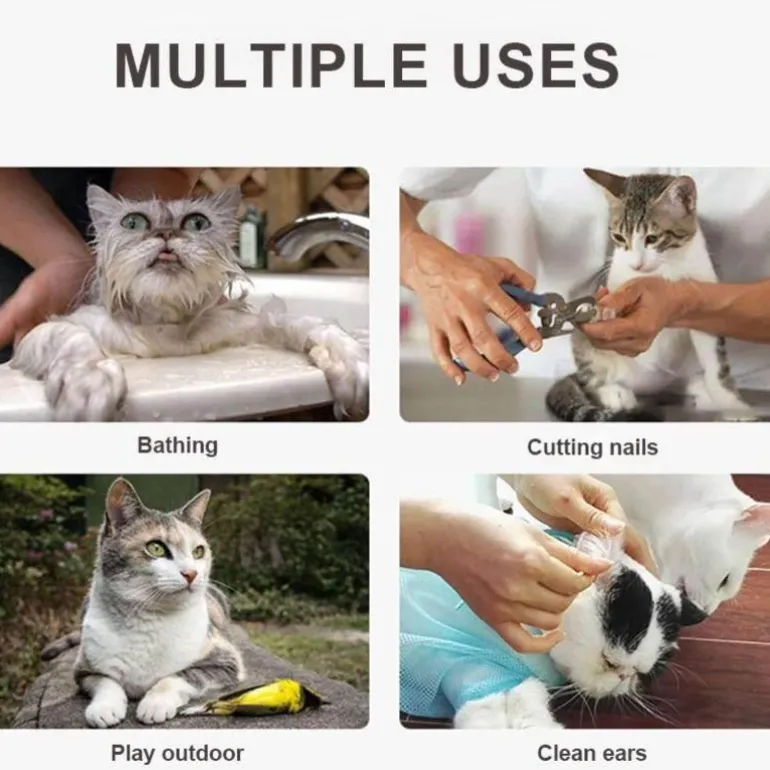 MULTIPLE USES

Bathing

Cutting nails

Play outdoor

Clean ears