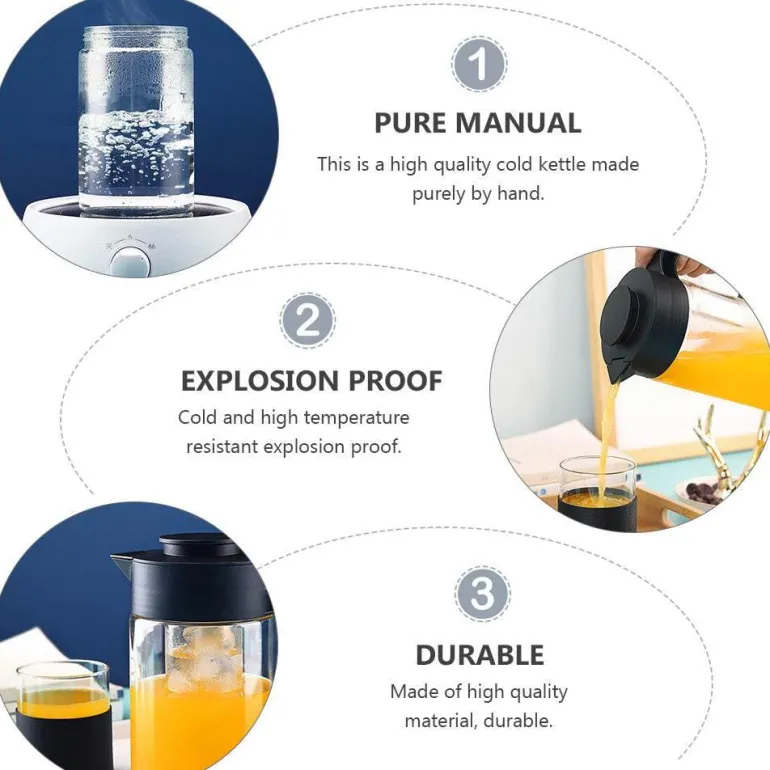 1

PURE MANUAL

This is a high quality cold kettle made purely by hand.

2

EXPLOSION PROOF

Cold and high temperature resistant explosion proof.

3

DURABLE

Made of high quality material, durable.