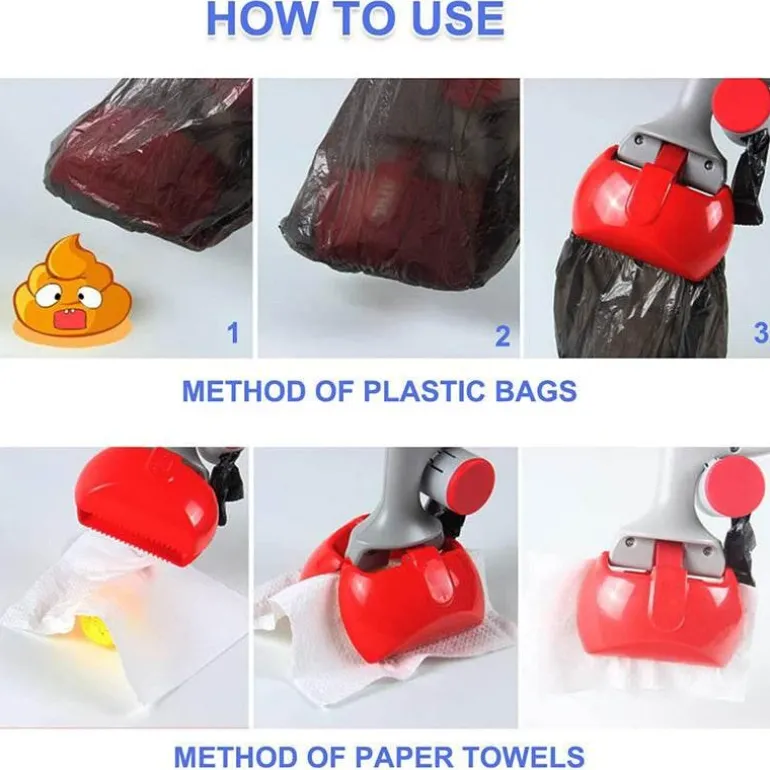 HOW TO USE

1

2

3

METHOD OF PLASTIC BAGS

METHOD OF PAPER TOWELS