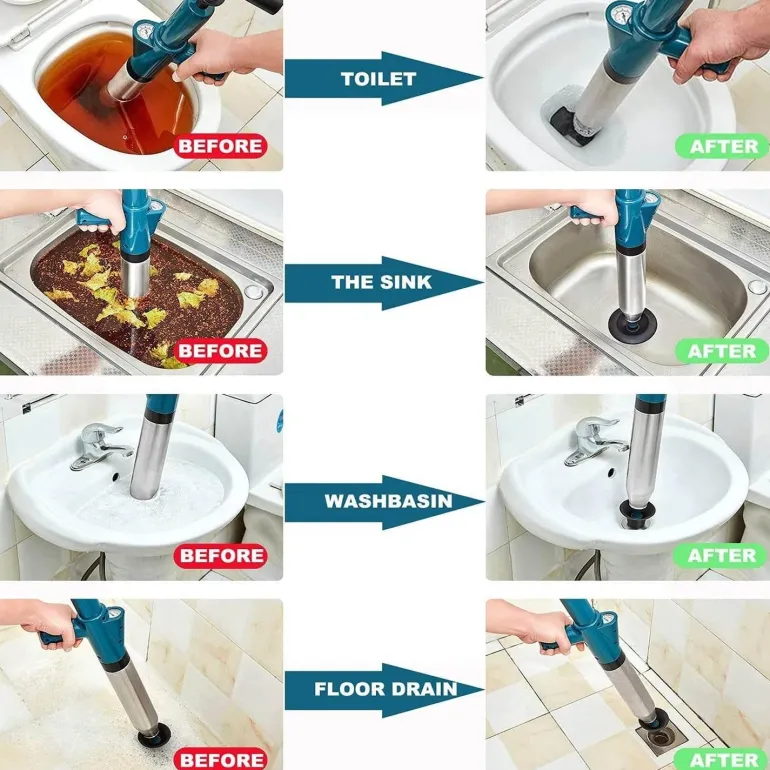 BEFORE

TOILET

AFTER

BEFORE

THE SINK

AFTER

BEFORE

WASHBASIN

AFTER

BEFORE

FLOOR DRAIN

AFTER