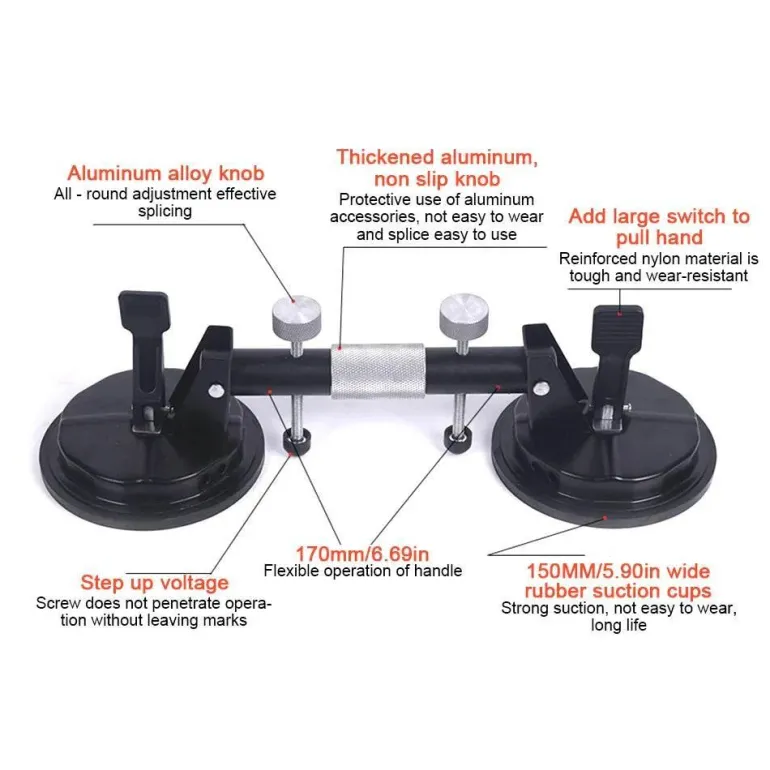 Aluminum alloy knob
All - round adjustment effective splicing

Thickened aluminum, non slip knob
Protective use of aluminum accessories, not easy to wear and splice easy to use

Add large switch to pull hand
Reinforced nylon material is tough and wear-resistant

Step up voltage
Screw does not penetrate operation without leaving marks

170mm/6.69in
Flexible operation of handle

150MM/5.90in wide rubber suction cups
Strong suction, not easy to wear, long life