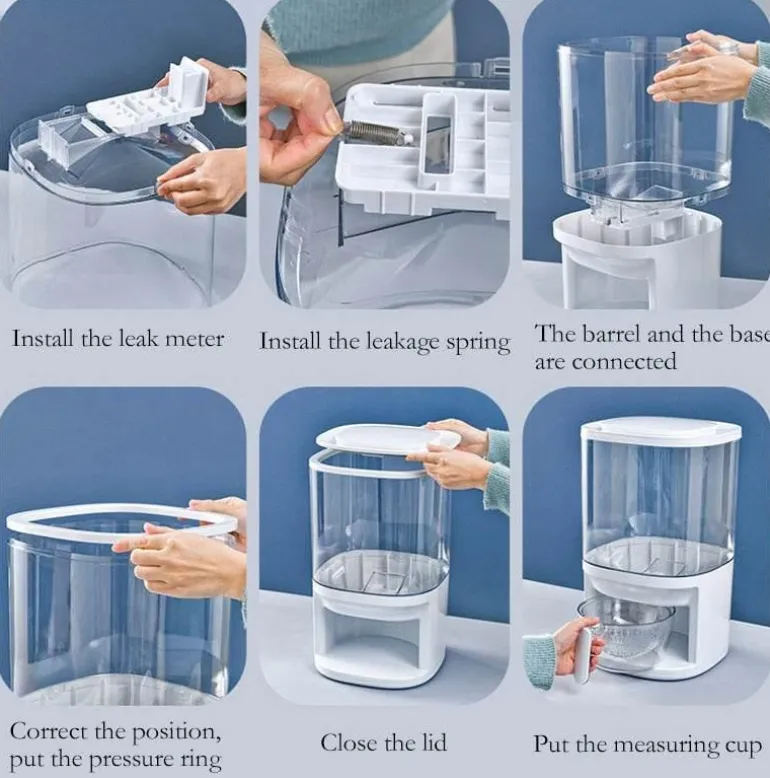 Install the leak meter

Install the leakage spring

The barrel and the base are connected

Correct the position, put the pressure ring

Close the lid

Put the measuring cup