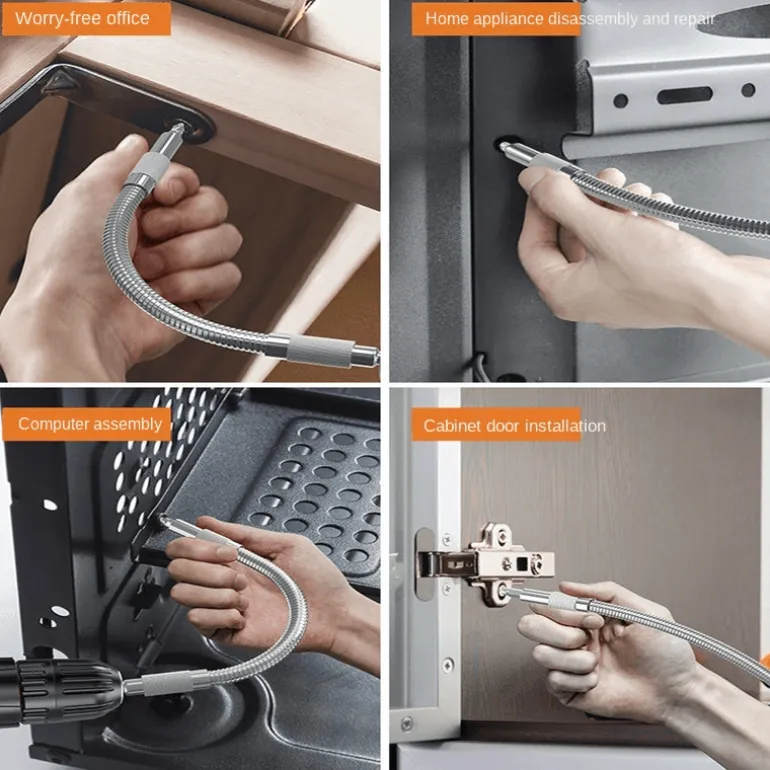 Worry-free office

Home appliance disassembly and repair

Computer assembly

Cabinet door installation