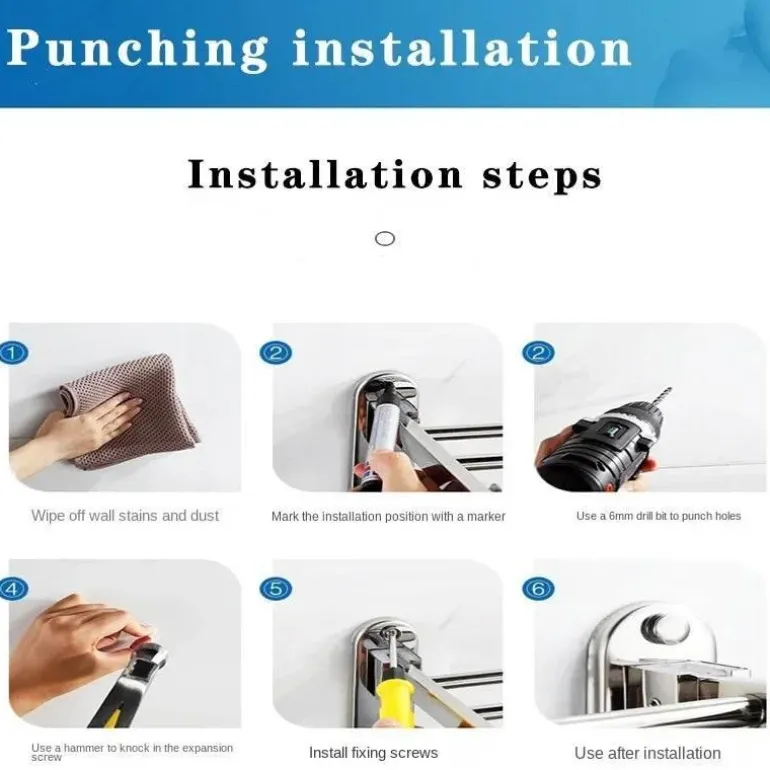 Punching installation

Installation steps

①
Wipe off wall stains and dust

②
Mark the installation position with a marker

②
Use a 6mm drill bit to punch holes

④
Use a hammer to knock in the expansion screw

⑤
Install fixing screws

⑥
Use after installation