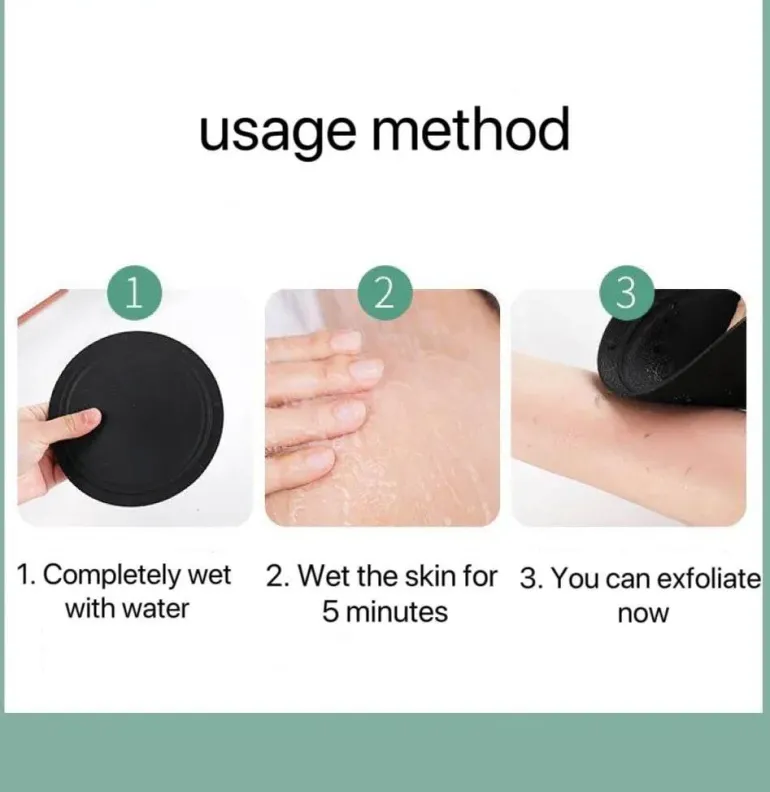 usage method

1

2

3

1. Completely wet with water

2. Wet the skin for 5 minutes

3. You can exfoliate now