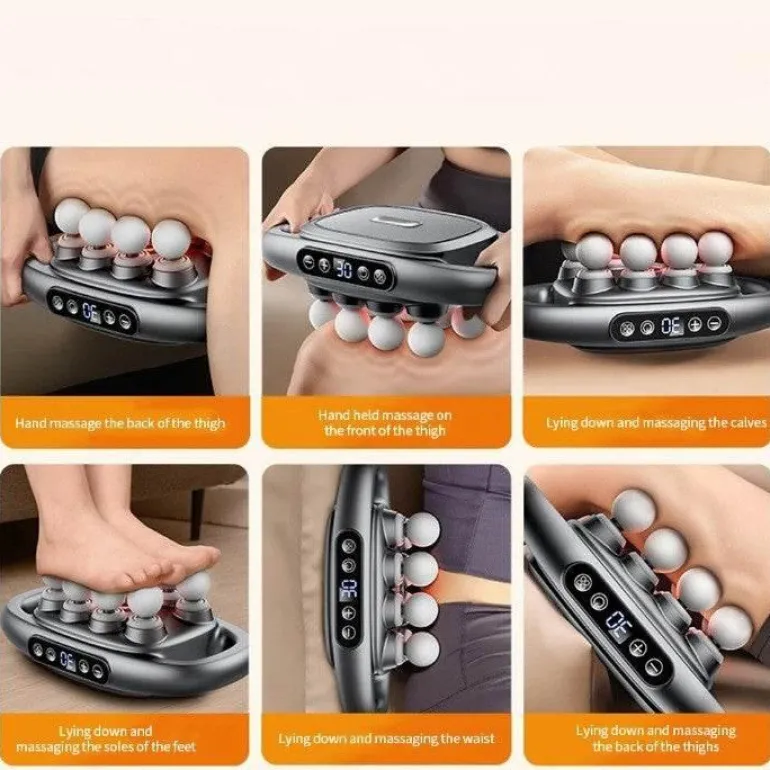 30

Hand massage the back of the thigh

30

Hand held massage on the front of the thigh

30

Lying down and massaging the calves

30

Lying down and massaging the soles of the feet

30

Lying down and massaging the waist

30

Lying down and massaging the back of the thighs