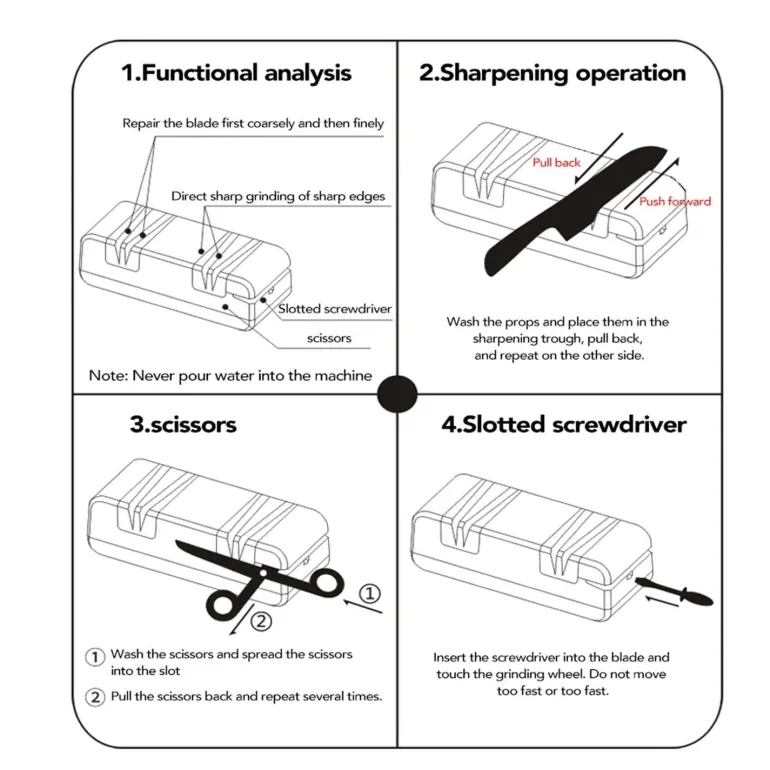 1.Functional analysis

Repair the blade first coarsely and then finely

Direct sharp grinding of sharp edges

Slotted screwdriver

scissors

Note: Never pour water into the machine

2.Sharpening operation

Pull back

Push forward

Wash the props and place them in the sharpening trough, pull back, and repeat on the other side.

3.scissors

①

②

① Wash the scissors and spread the scissors into the slot

② Pull the scissors back and repeat several times.

4.Slotted screwdriver

Insert the screwdriver into the blade and touch the grinding wheel. Do not move too fast or too fast.