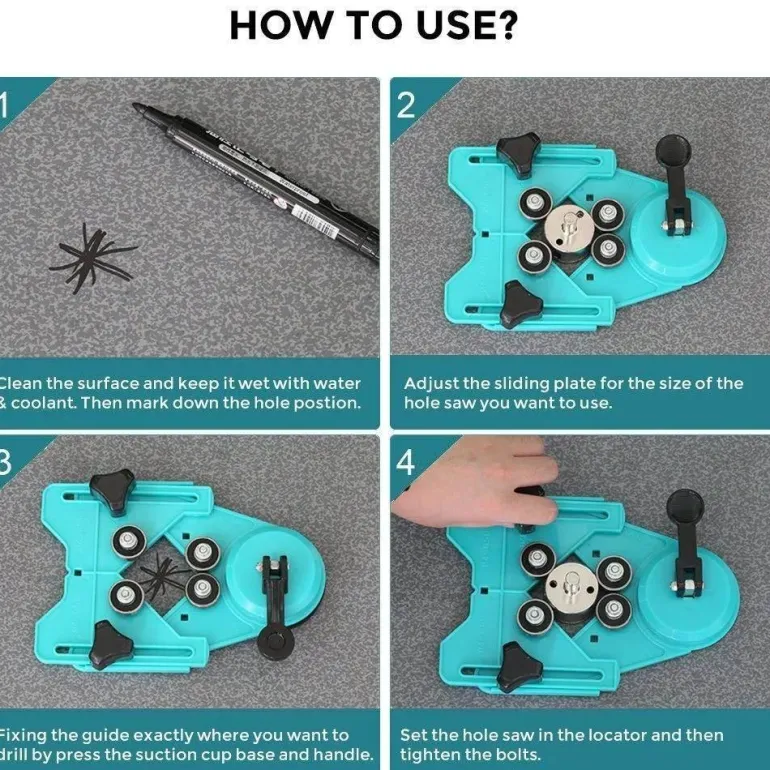 HOW TO USE?

1

Clean the surface and keep it wet with water & coolant. Then mark down the hole postion.

2

Adjust the sliding plate for the size of the hole saw you want to use.

3

Fixing the guide exactly where you want to drill by press the suction cup base and handle.

4

Set the hole saw in the locator and then tighten the bolts.