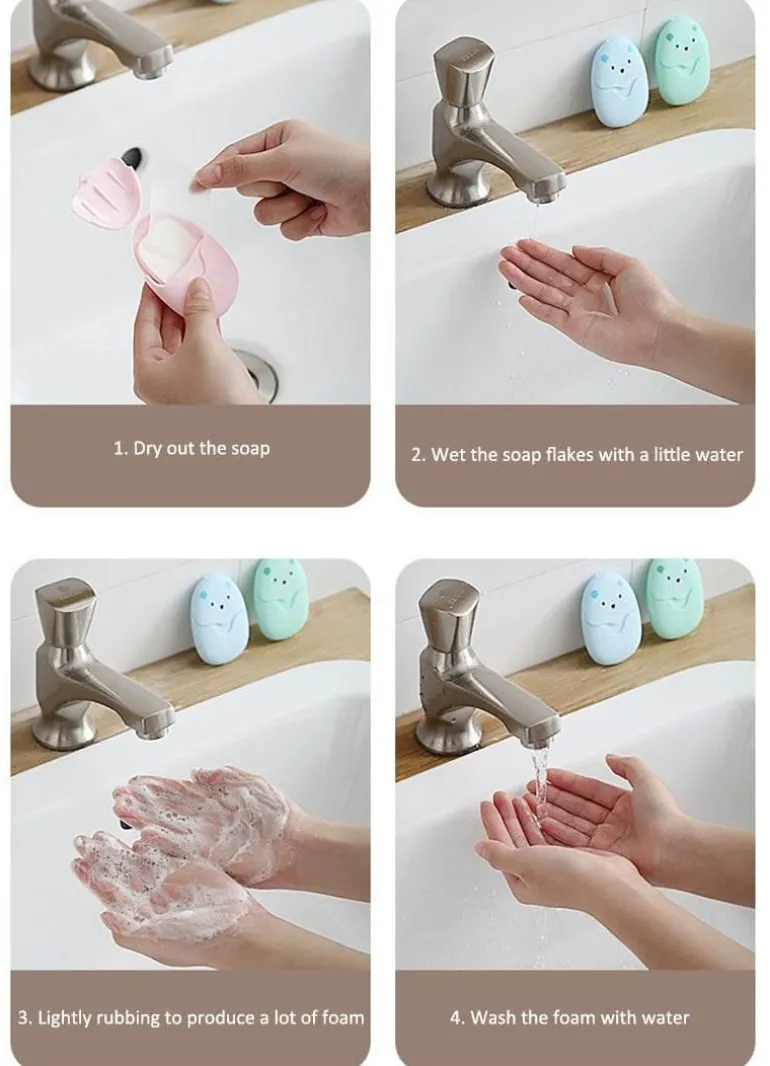 1. Dry out the soap

2. Wet the soap flakes with a little water

3. Lightly rubbing to produce a lot of foam

4. Wash the foam with water