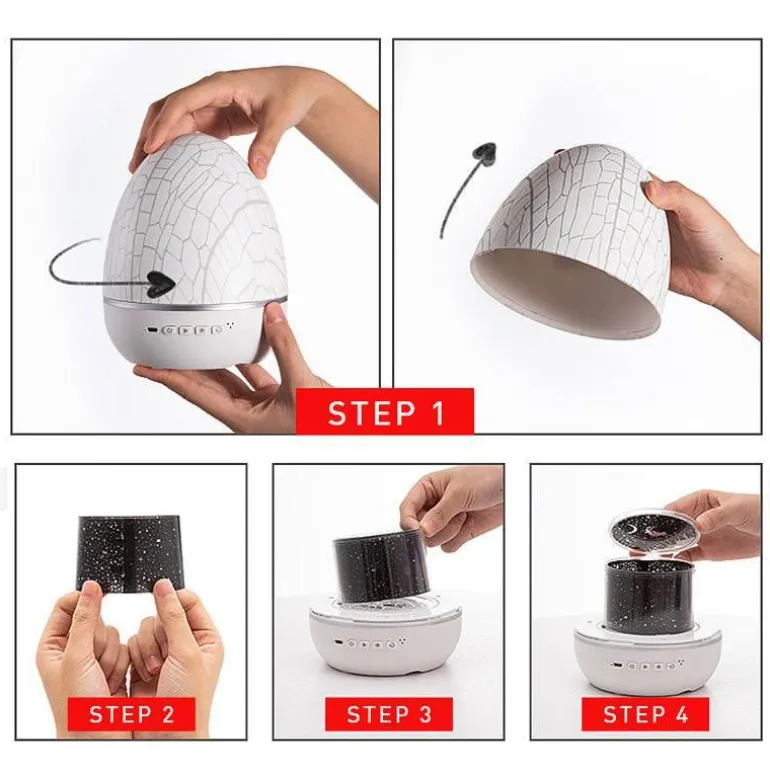 STEP 1

STEP 2

STEP 3

STEP 4