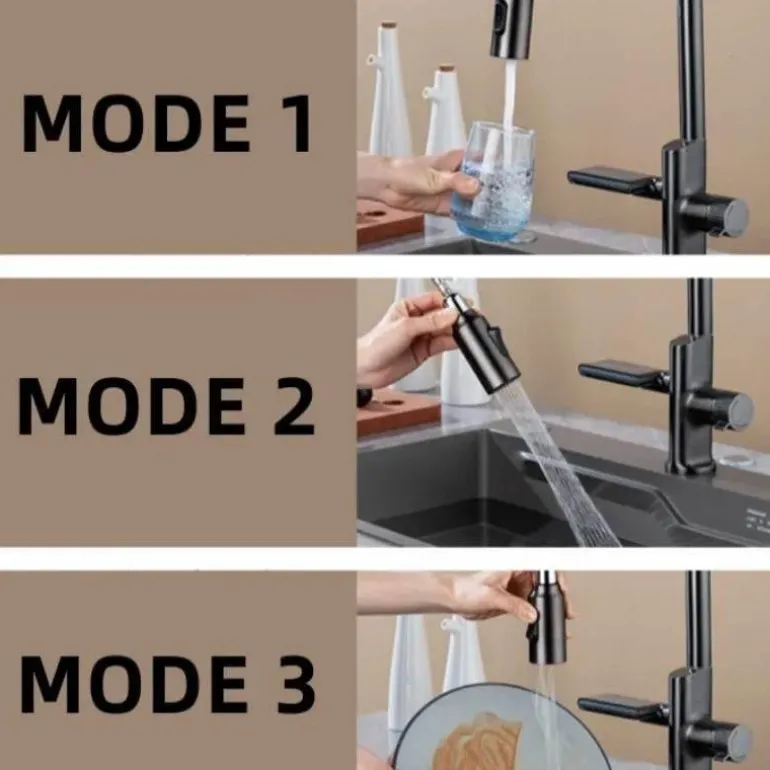 MODE 1

MODE 2

MODE 3