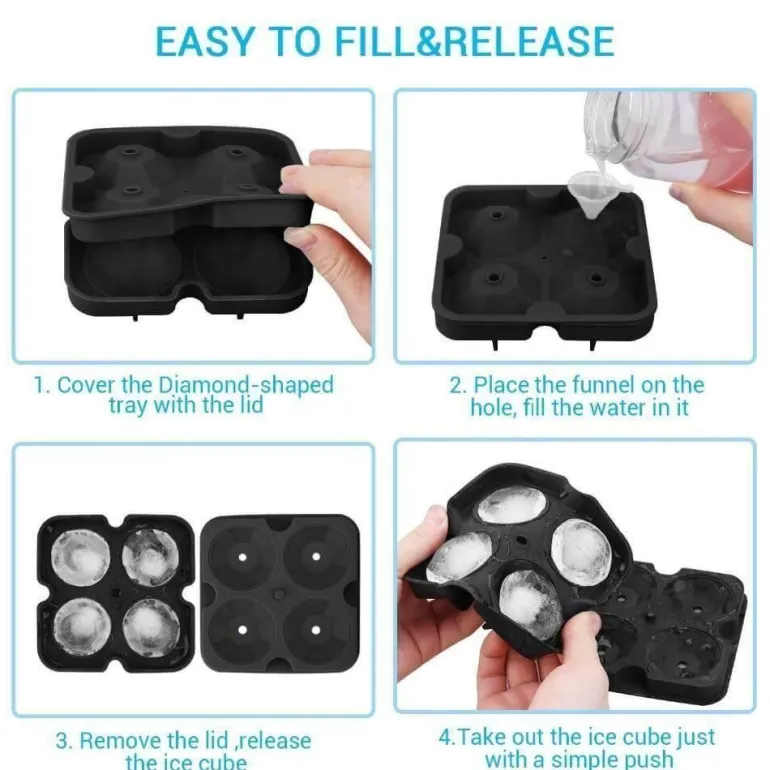 EASY TO FILL&RELEASE

1. Cover the Diamond-shaped tray with the lid

2. Place the funnel on the hole, fill the water in it

3. Remove the lid ,release the ice cube

4.Take out the ice cube just with a simple push