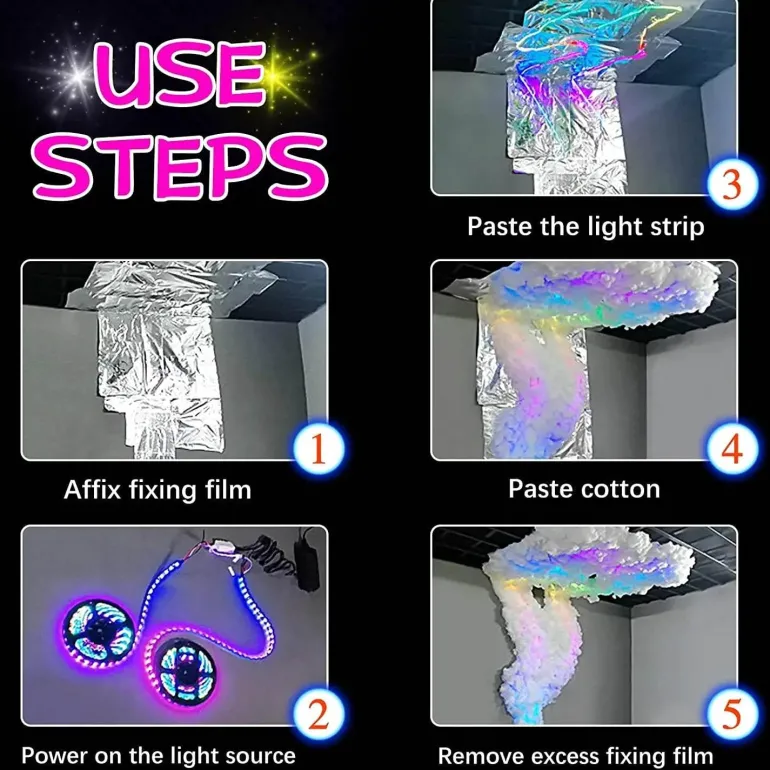 USE STEPS

1
Affix fixing film

2
Power on the light source

3
Paste the light strip

4
Paste cotton

5
Remove excess fixing film