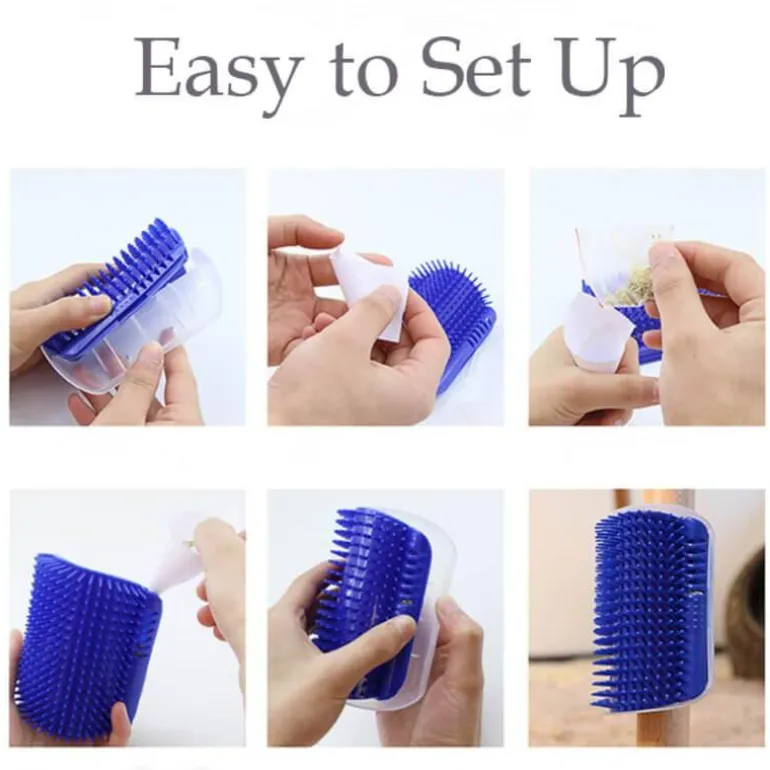 Easy to Set Up