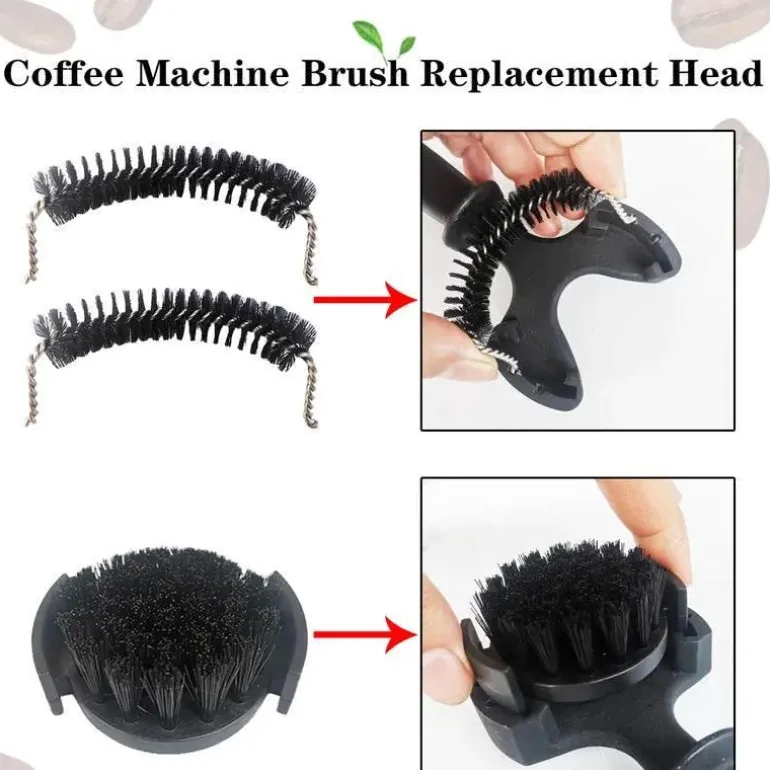 Coffee Machine Brush Replacement Head