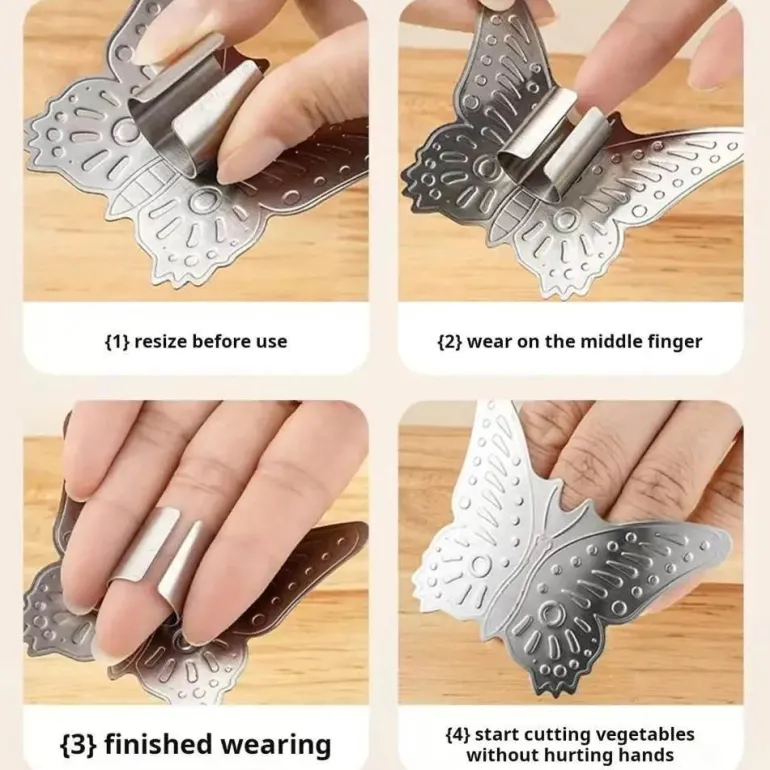 {1} resize before use

{2} wear on the middle finger

{3} finished wearing

{4} start cutting vegetables without hurting hands