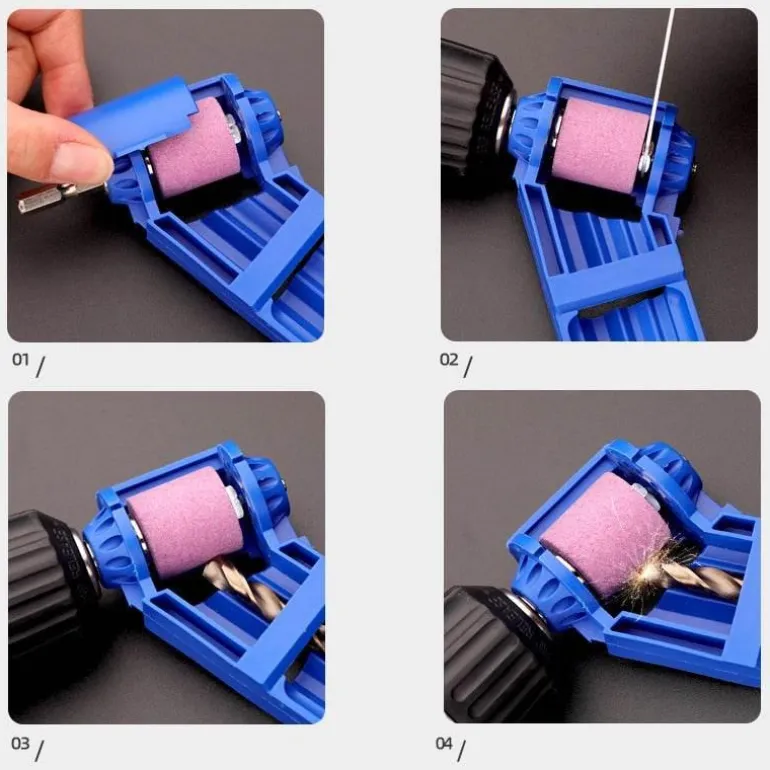 01 /

02 /

03 /

04 /