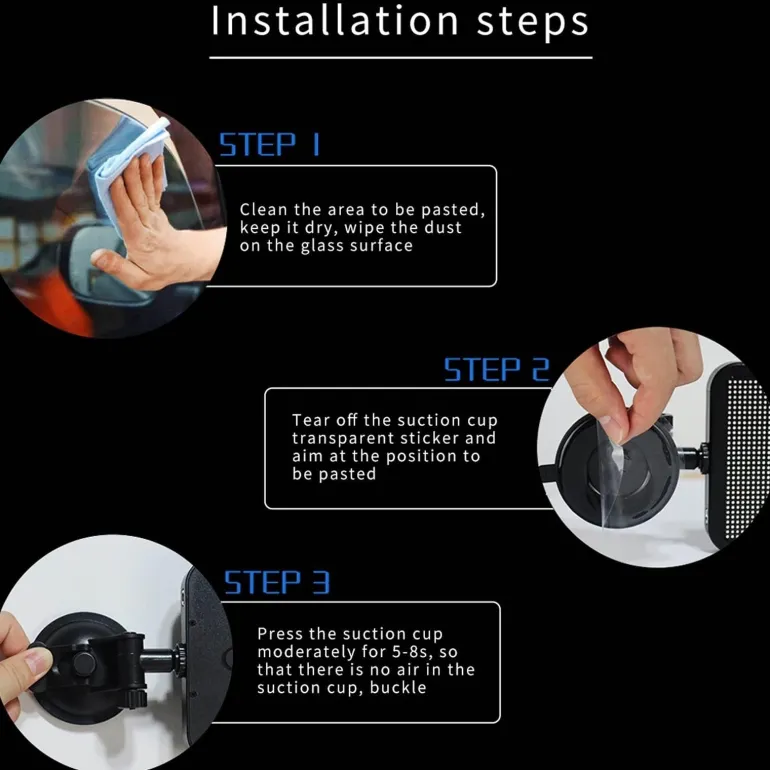 Installation steps

STEP 1

Clean the area to be pasted, keep it dry, wipe the dust on the glass surface

STEP 2

Tear off the suction cup transparent sticker and aim at the position to be pasted

STEP 3

Press the suction cup moderately for 5-8s, so that there is no air in the suction cup, buckle