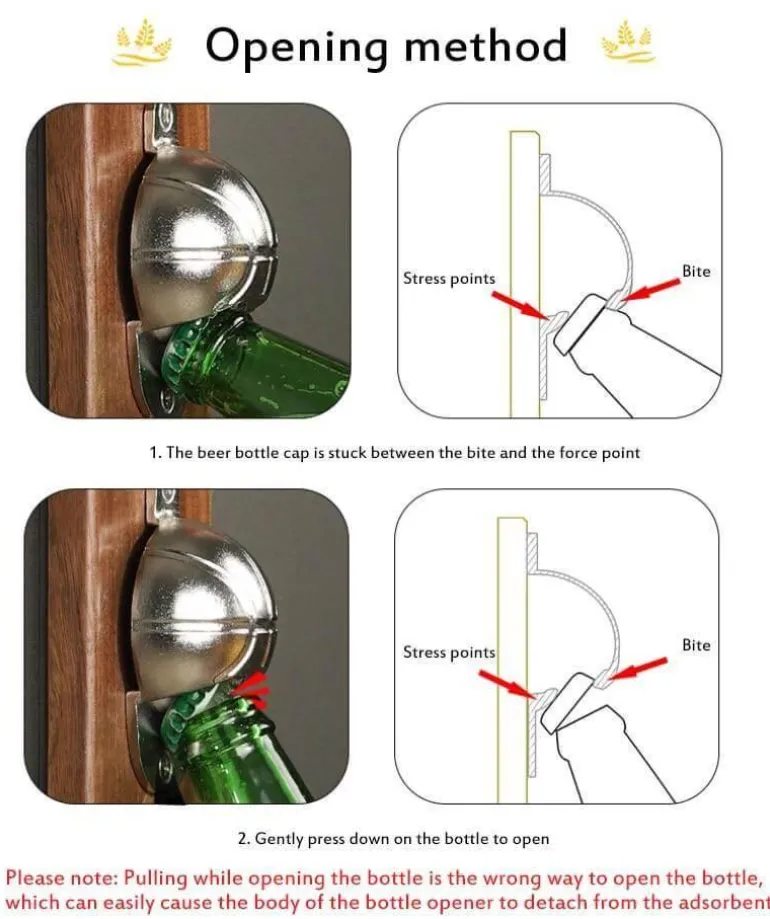 Opening method

Stress points

Bite

1. The beer bottle cap is stuck between the bite and the force point

Stress points

Bite

2. Gently press down on the bottle to open

Please note: Pulling while opening the bottle is the wrong way to open the bottle, which can easily cause the body of the bottle opener to detach from the adsorbent