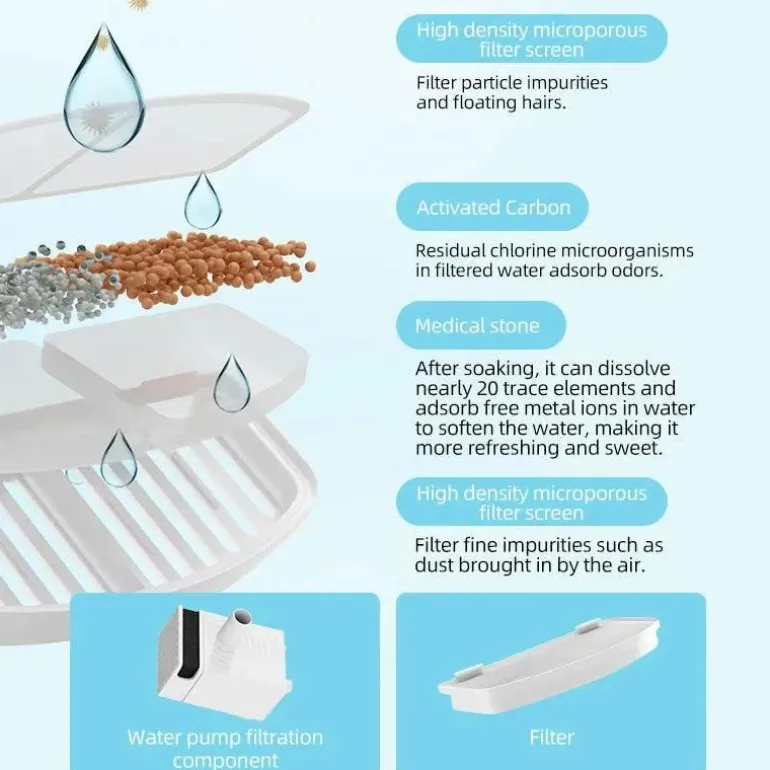 High density microporous filter screen

Filter particle impurities and floating hairs.

Activated Carbon

Residual chlorine microorganisms in filtered water adsorb odors.

Medical stone

After soaking, it can dissolve nearly 20 trace elements and adsorb free metal ions in water to soften the water, making it more refreshing and sweet.

High density microporous filter screen

Filter fine impurities such as dust brought in by the air.

Water pump filtration component

Filter