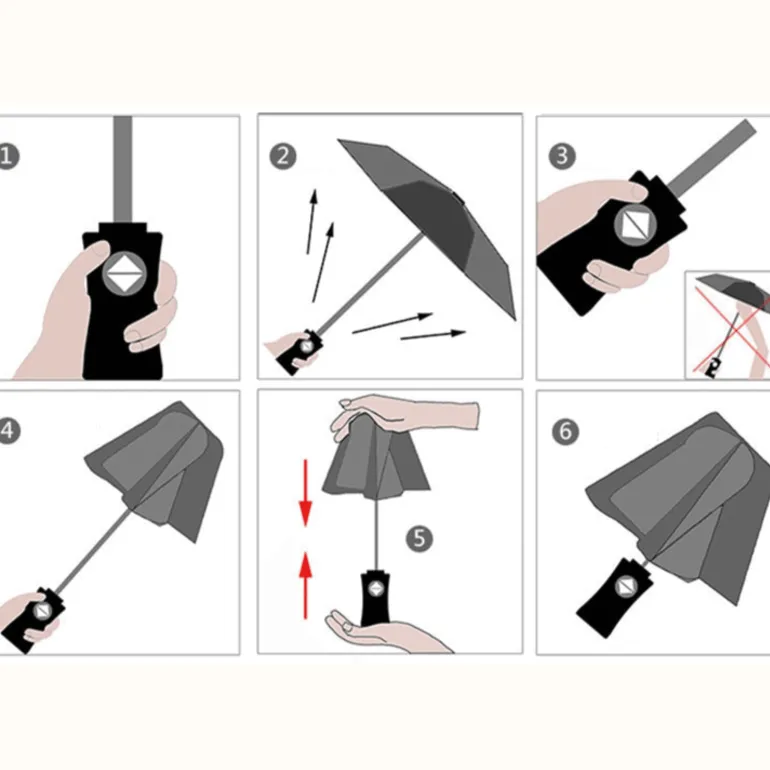 1

2

3

4

5

6