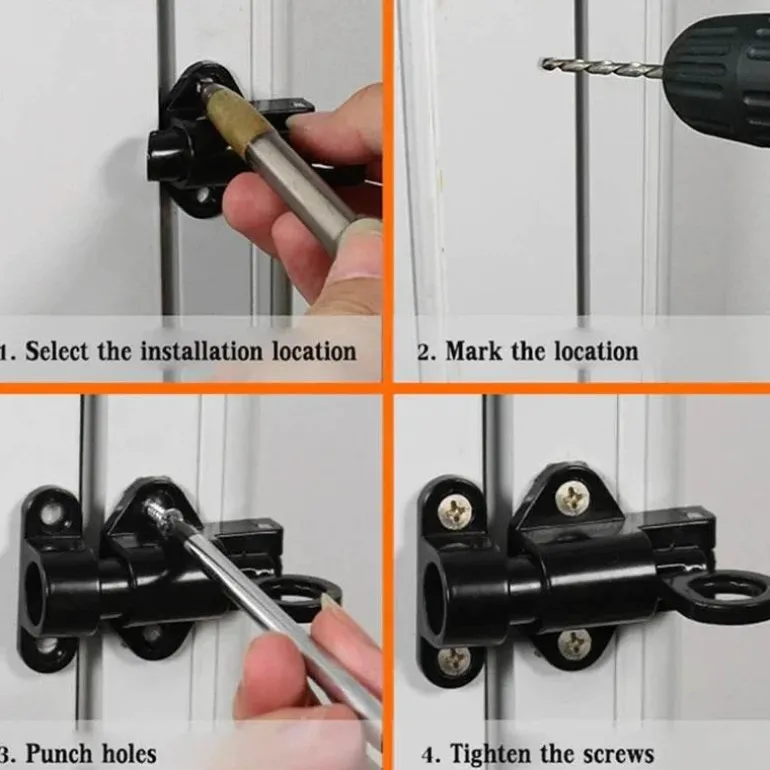 1. Select the installation location

2. Mark the location

3. Punch holes

4. Tighten the screws