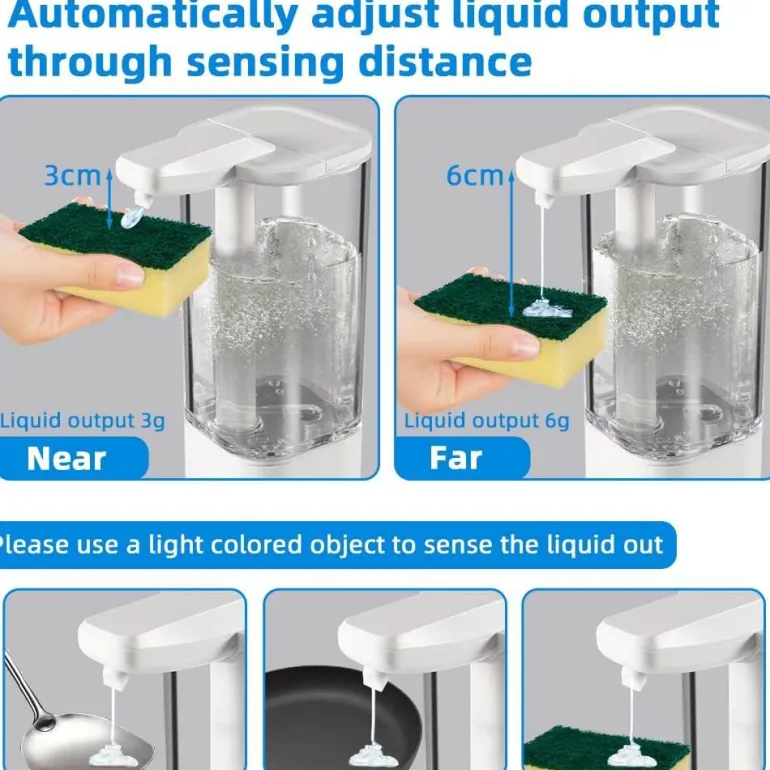 Automatically adjust liquid output through sensing distance

3cm

Liquid output 3g

Near

6cm

Liquid output 6g

Far

Please use a light colored object to sense the liquid out