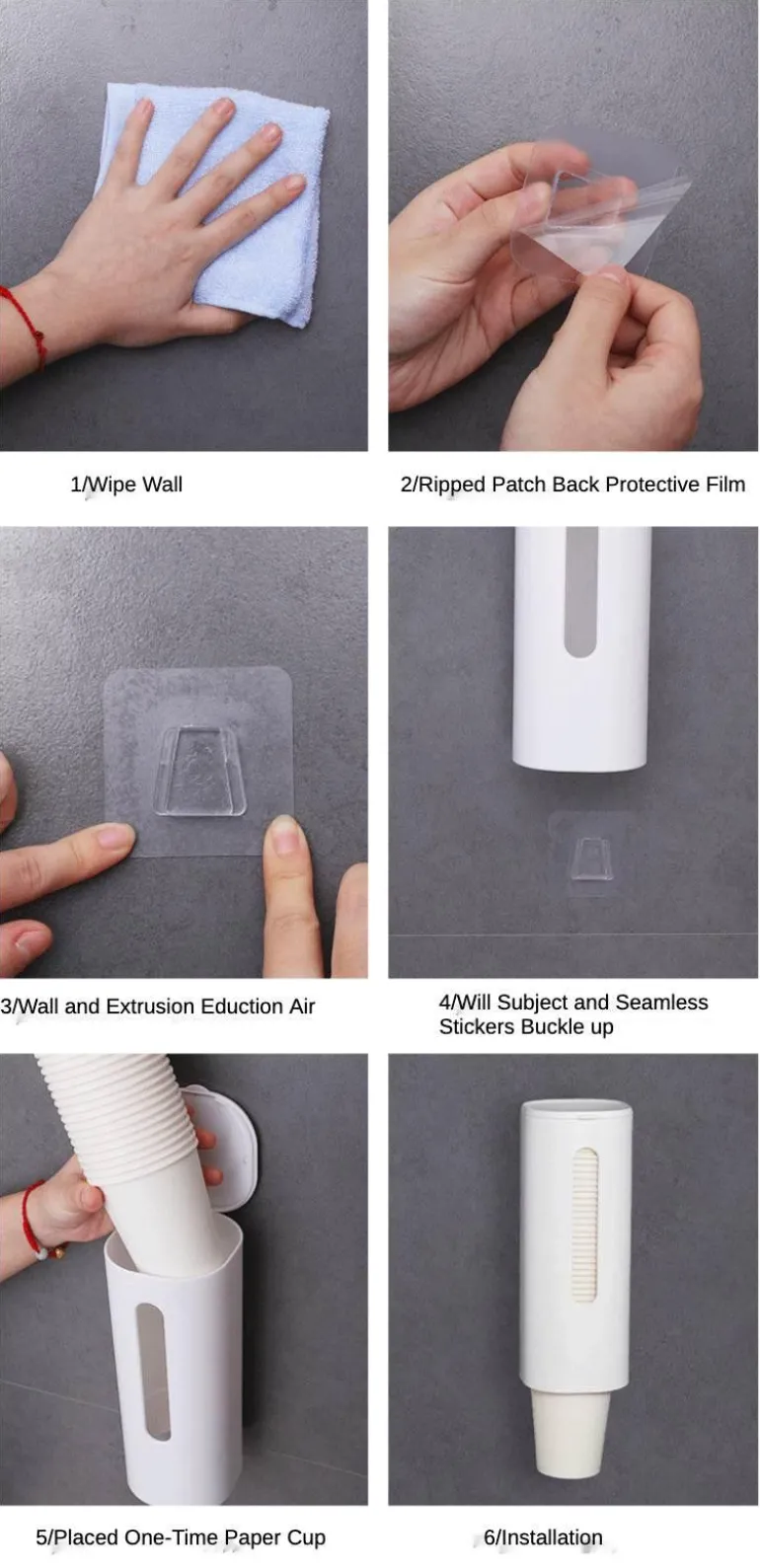 1/Wipe Wall

2/Ripped Patch Back Protective Film

3/Wall and Extrusion Eduction Air

4/Will Subject and Seamless Stickers Buckle up

5/Placed One-Time Paper Cup

6/Installation