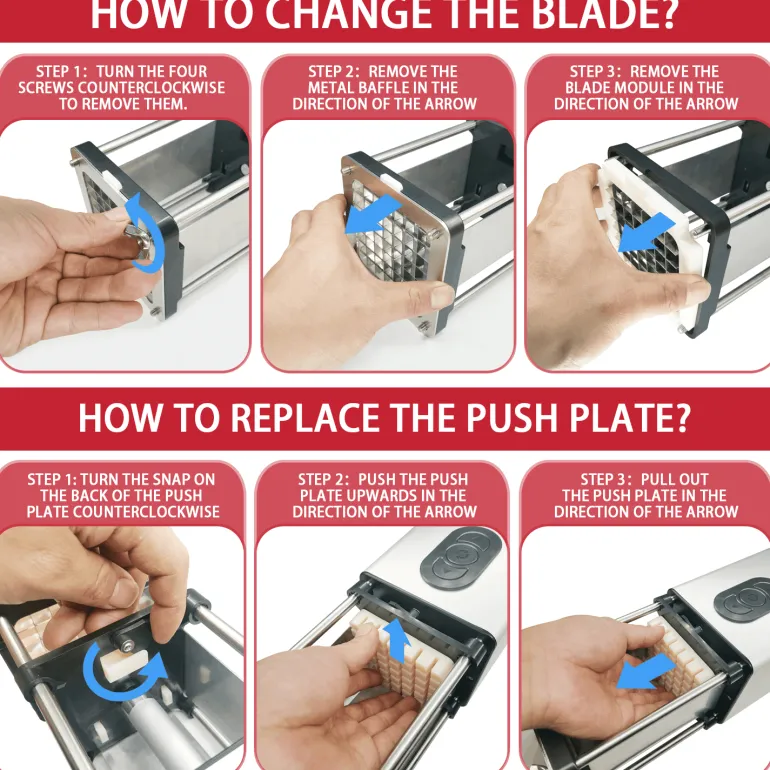 HOW TO CHANGE THE BLADE?

STEP 1: TURN THE FOUR SCREWS COUNTERCLOCKWISE TO REMOVE THEM.

STEP 2: REMOVE THE METAL BAFFLE IN THE DIRECTION OF THE ARROW

STEP 3: REMOVE THE BLADE MODULE IN THE DIRECTION OF THE ARROW

HOW TO REPLACE THE PUSH PLATE?

STEP 1: TURN THE SNAP ON THE BACK OF THE PUSH PLATE COUNTERCLOCKWISE

STEP 2: PUSH THE PUSH PLATE UPWARDS IN THE DIRECTION OF THE ARROW

STEP 3: PULL OUT THE PUSH PLATE IN THE DIRECTION OF THE ARROW