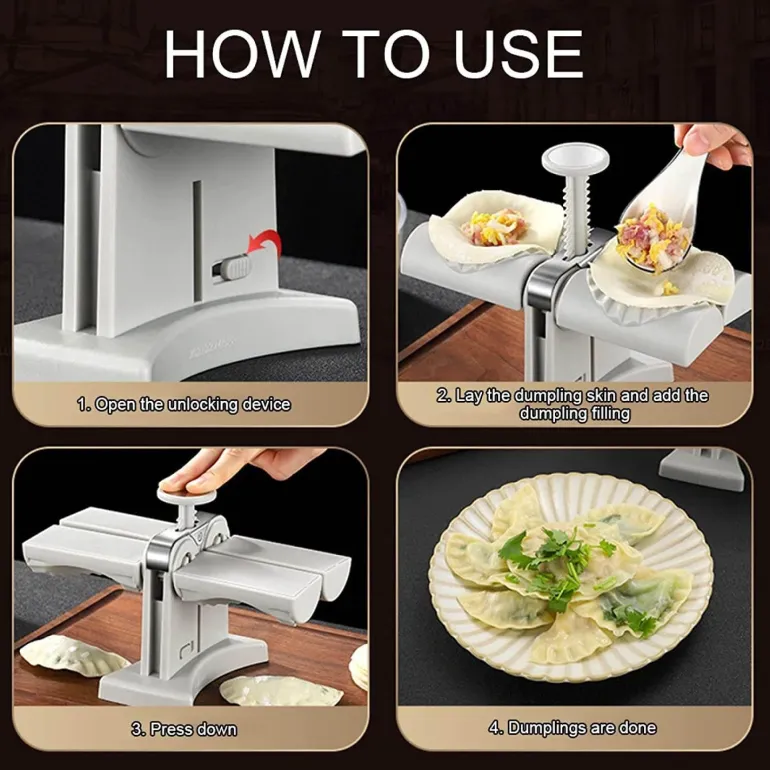 HOW TO USE

1. Open the unlocking device

2. Lay the dumpling skin and add the dumpling filling

3. Press down

4. Dumplings are done