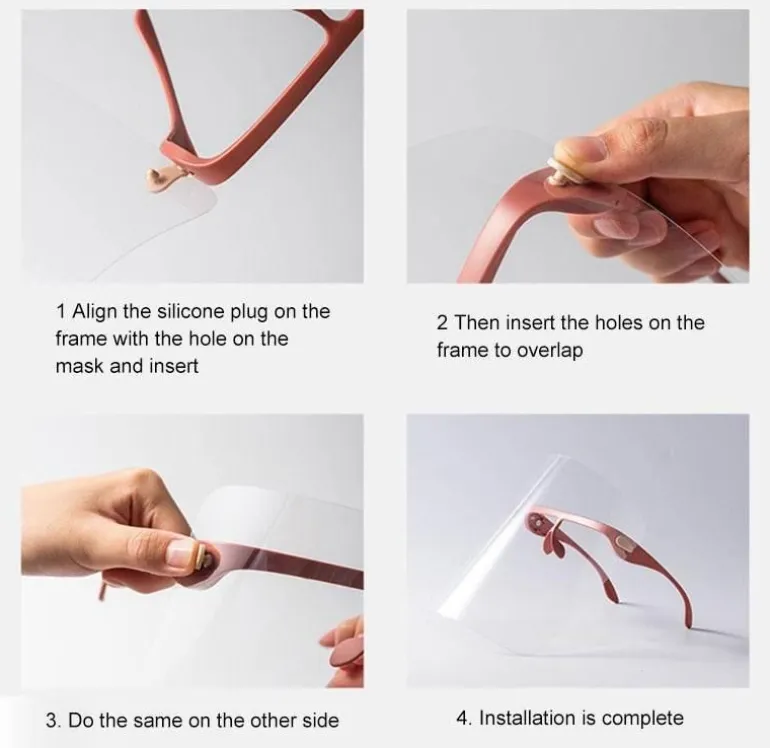 1 Align the silicone plug on the frame with the hole on the mask and insert

2 Then insert the holes on the frame to overlap

3. Do the same on the other side

4. Installation is complete