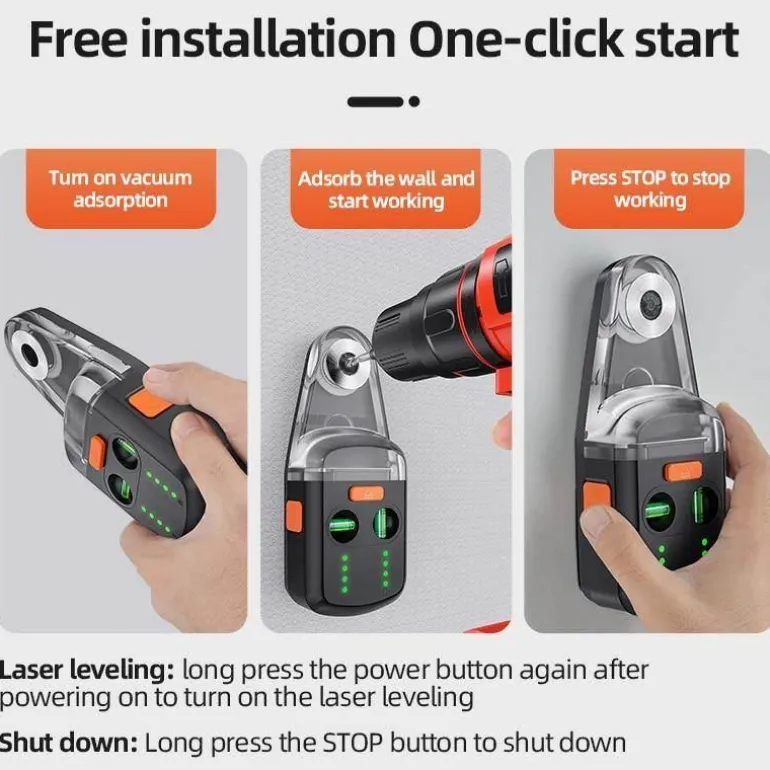 Free installation One-click start

Turn on vacuum adsorption

Adsorb the wall and start working

Press STOP to stop working

Laser leveling: long press the power button again after powering on to turn on the laser leveling

Shut down: Long press the STOP button to shut down