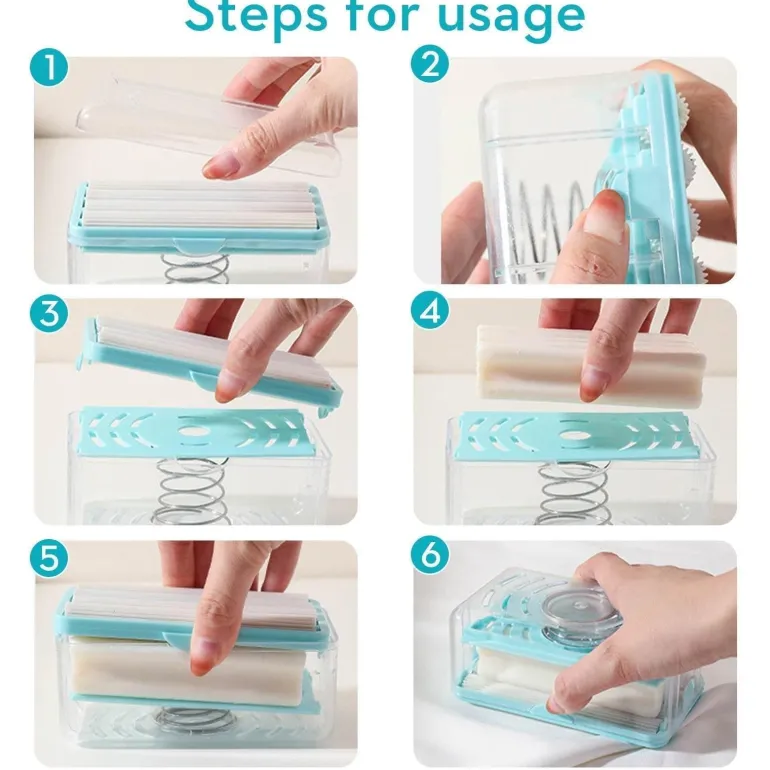 Steps for usage

1

2

3

4

5

6