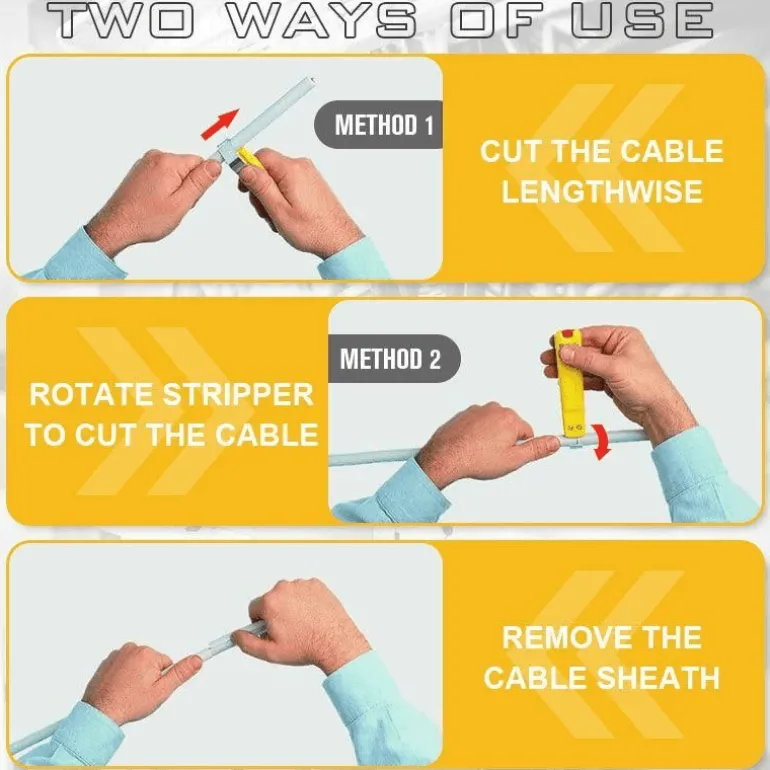 TWO WAYS OF USE

METHOD 1

CUT THE CABLE LENGTHWISE

ROTATE STRIPPER TO CUT THE CABLE

METHOD 2

REMOVE THE CABLE SHEATH